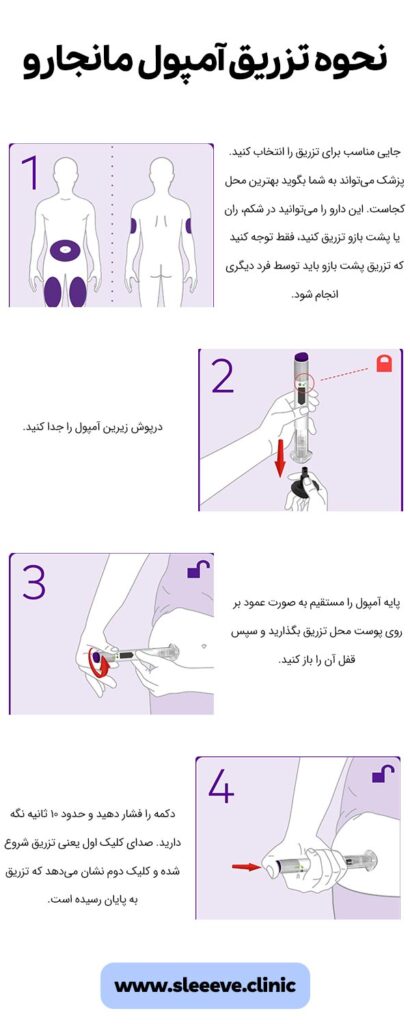 نحوه تزریق آمپول مانجارو

1

جایی مناسب برای تزریق را انتخاب کنید. پزشک می‌تواند به شما بگوید بهترین محل کجاست. این دارو را می‌توانید در شکم، ران یا پشت بازو تزریق کنید، فقط توجه کنید که تزریق پشت بازو باید توسط فرد دیگری انجام شود.

2

درپوش زیرین آمپول را جدا کنید.

3

پایه آمپول را مستقیم به صورت عمود بر روی پوست محل تزریق بگذارید و سپس قفل آن را باز کنید.

4

دکمه را فشار دهید و حدود ۱۰ ثانیه نگه دارید. صدای کلیک اول یعنی تزریق شروع شده و کلیک دوم نشان می‌دهد که تزریق به پایان رسیده است.

www.sleeeve.clinic